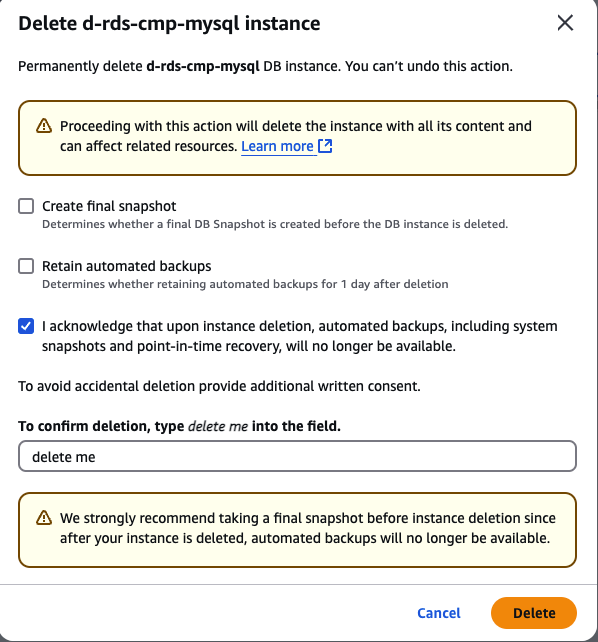 Delete d-rds-cmp-mysql instance

Permanently delete d-rds-cmp-mysql DB instance. You can't undo this action.

Proceeding with this action will delete the instance with all its content and can affect related resources. Learn more

Create final snapshot
Determines whether a final DB Snapshot is created before the DB instance is deleted.

Retain automated backups
Determines whether retaining automated backups for 1 day after deletion

I acknowledge that upon instance deletion, automated backups, including system snapshots and point-in-time recovery, will no longer be available.

To avoid accidental deletion provide additional written consent.

To confirm deletion, type delete me into the field.

delete me

We strongly recommend taking a final snapshot before instance deletion since after your instance is deleted, automated backups will no longer be available.

Cancel Delete