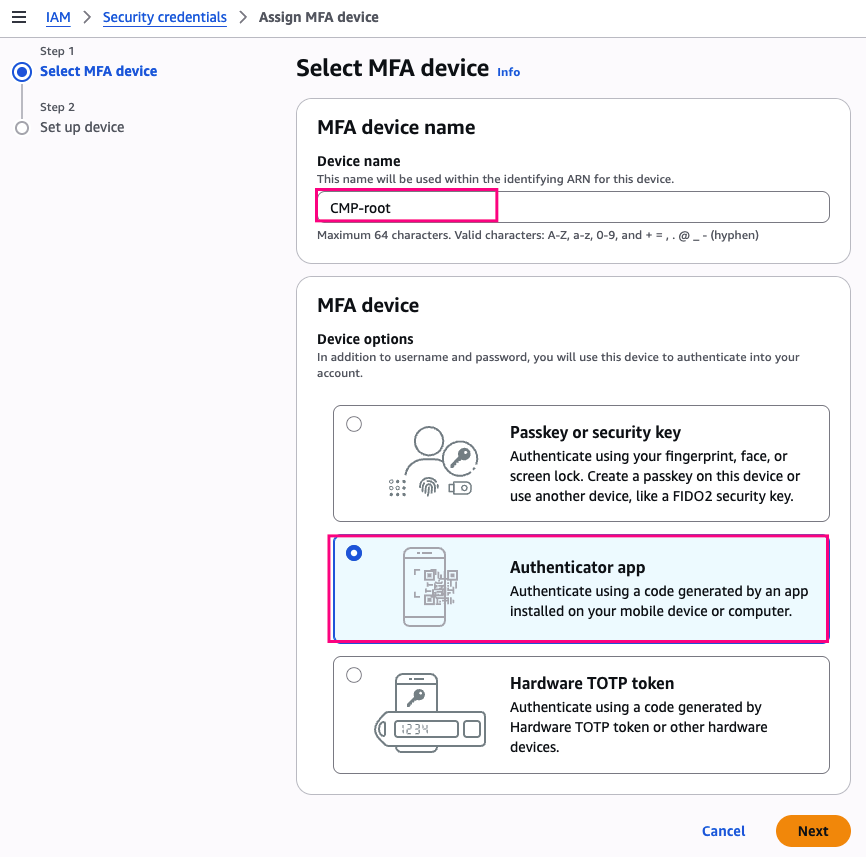 IAM > Security credentials > Assign MFA device

Step 1
Select MFA device

Step 2
Set up device

Select MFA device Info

MFA device name

Device name
This name will be used within the identifying ARN for this device.

CMP-root

Maximum 64 characters. Valid characters: A-Z, a-z, 0-9, and + = , . @ _ - (hyphen)

MFA device

Device options
In addition to username and password, you will use this device to authenticate into your account.

Passkey or security key
Authenticate using your fingerprint, face, or screen lock. Create a passkey on this device or use another device, like a FIDO2 security key.

Authenticator app
Authenticate using a code generated by an app installed on your mobile device or computer.

Hardware TOTP token
Authenticate using a code generated by Hardware TOTP token or other hardware devices.

1234

Cancel Next